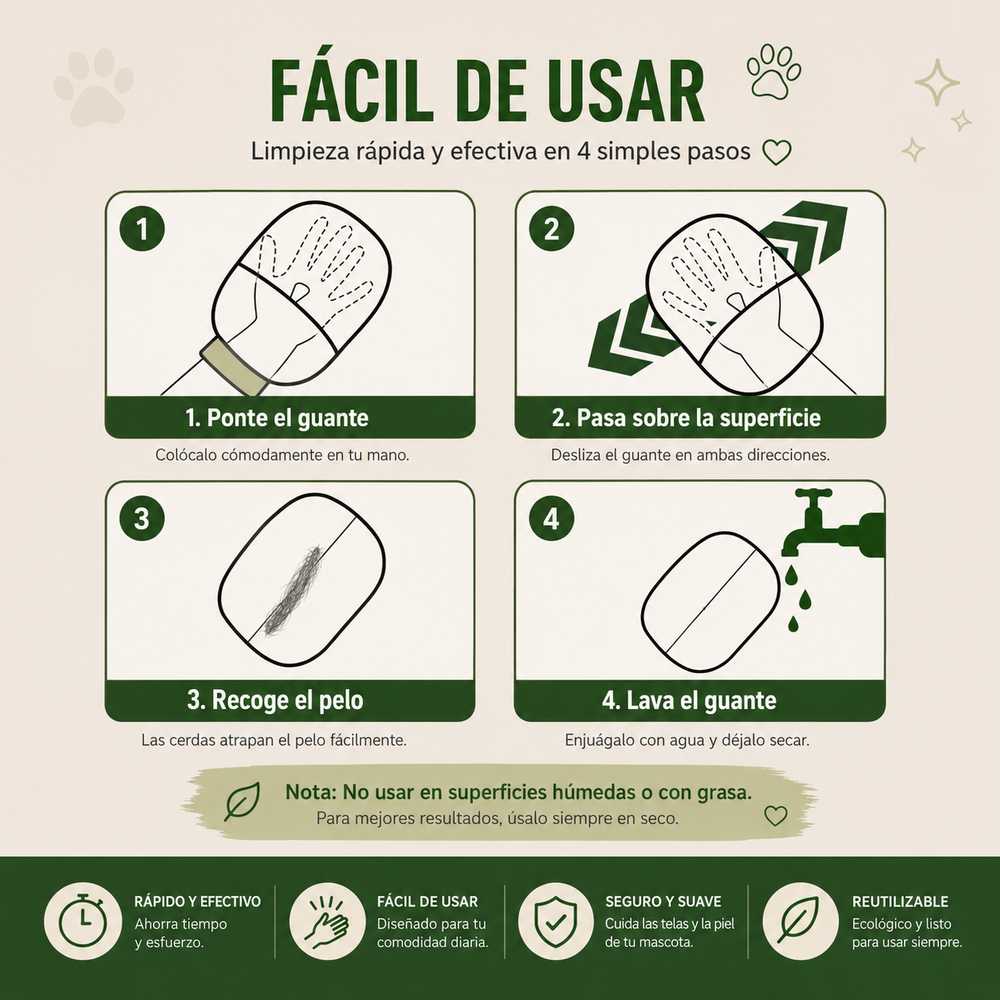 FÁCIL DE USAR

Limpieza rápida y efectiva en 4 simples pasos

1

1. Ponte el guante

Colócalo cómodamente en tu mano.

2

2. Pasa sobre la superficie

Desliza el guante en ambas direcciones.

3

3. Recoge el pelo

Las cerdas atrapan el pelo fácilmente.

4

4. Lava el guante

Enjuágalo con agua y déjalo secar.

Nota: No usar en superficies húmedas o con grasa.
Para mejores resultados, úsalo siempre en seco.

RÁPIDO Y EFECTIVO
Ahorra tiempo y esfuerzo.

FÁCIL DE USAR
Diseñado para tu comodidad diaria.

SEGURO Y SUAVE
Cuida las telas y la piel de tu mascota.

REUTILIZABLE
Ecológico y listo para usar siempre.